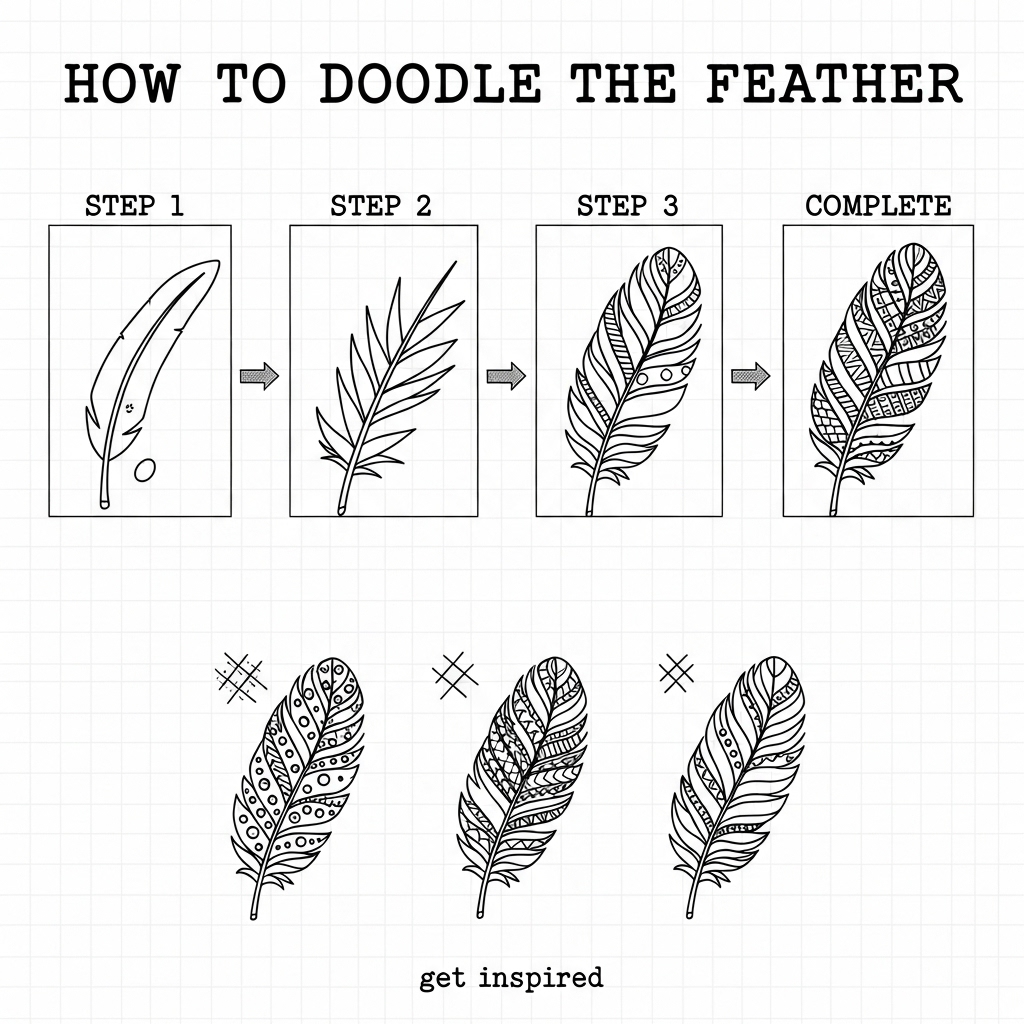 HOW TO DOODLE THE FEATHER

STEP 1

STEP 2

STEP 3

COMPLETE

get inspired