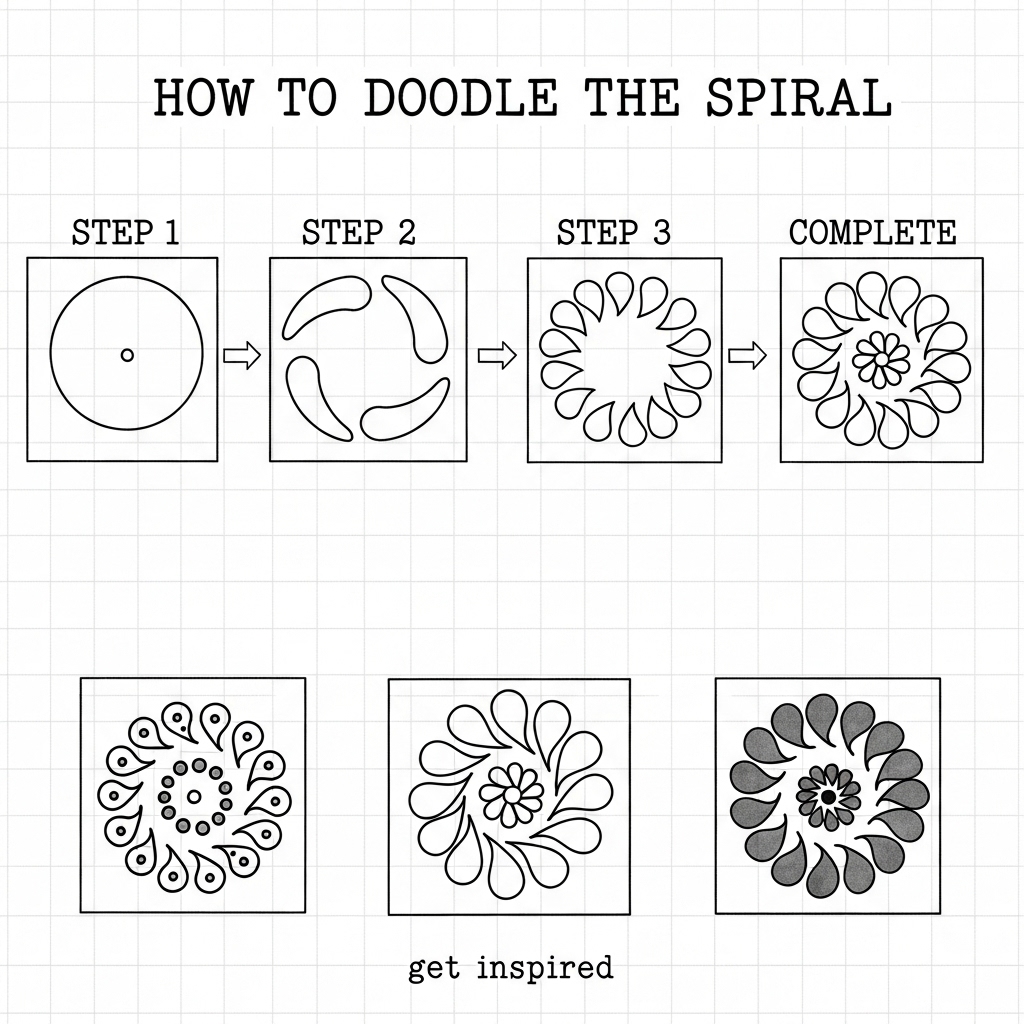 HOW TO DOODLE THE SPIRAL

STEP 1

STEP 2

STEP 3

COMPLETE

get inspired