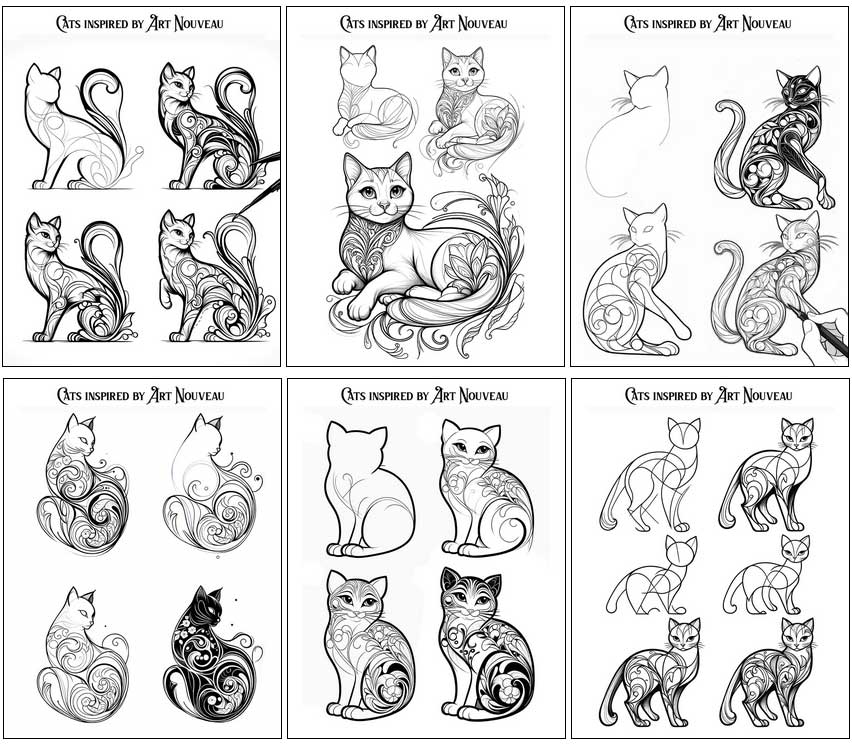 Cats inspired by Art Nouveau

Cats inspired by Art Nouveau

Cats inspired by Art Nouveau

Cats inspired by Art Nouveau

Cats inspired by Art Nouveau

Cats inspired by Art Nouveau