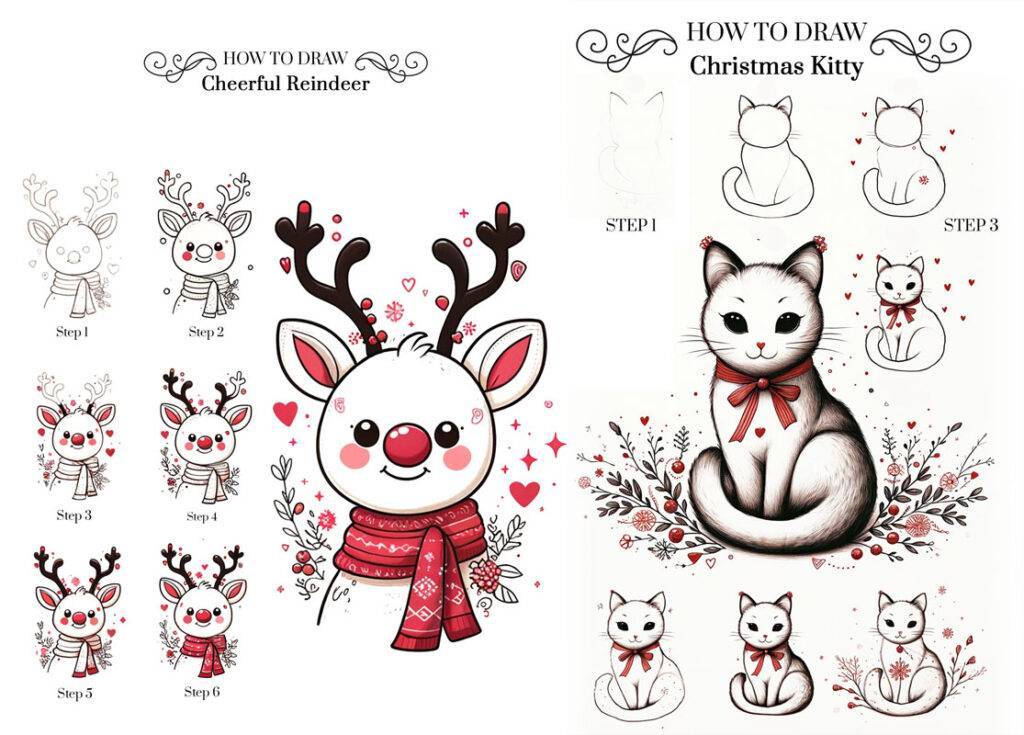 HOW TO DRAW
Cheerful Reindeer

Step 1
Step 2
Step 3
Step 4
Step 5
Step 6

HOW TO DRAW
Christmas Kitty

STEP 1
STEP 3